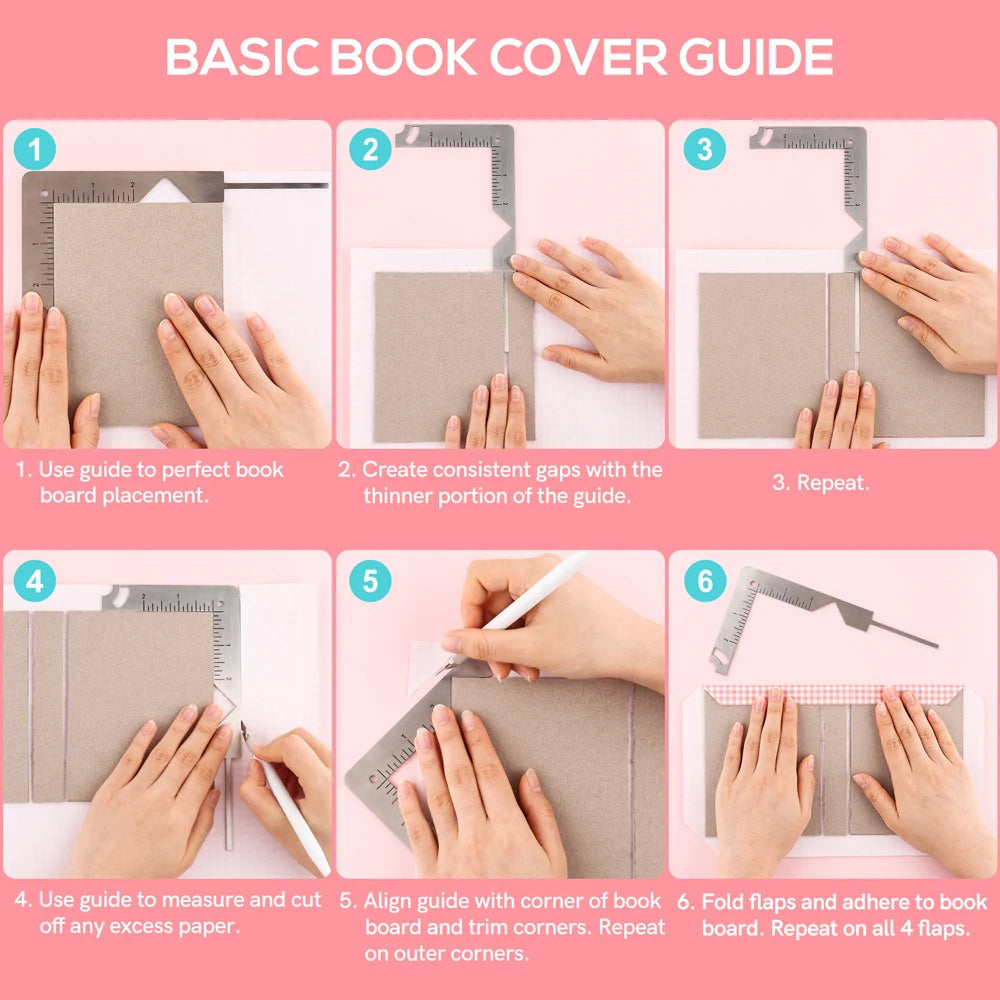 BASIC BOOK COVER GUIDE

1

1. Use guide to perfect book board placement.

2

2. Create consistent gaps with the thinner portion of the guide.

3

3. Repeat.

4

4. Use guide to measure and cut off any excess paper.

5

5. Align guide with corner of book board and trim corners. Repeat on outer corners.

6

6. Fold flaps and adhere to book board. Repeat on all 4 flaps.