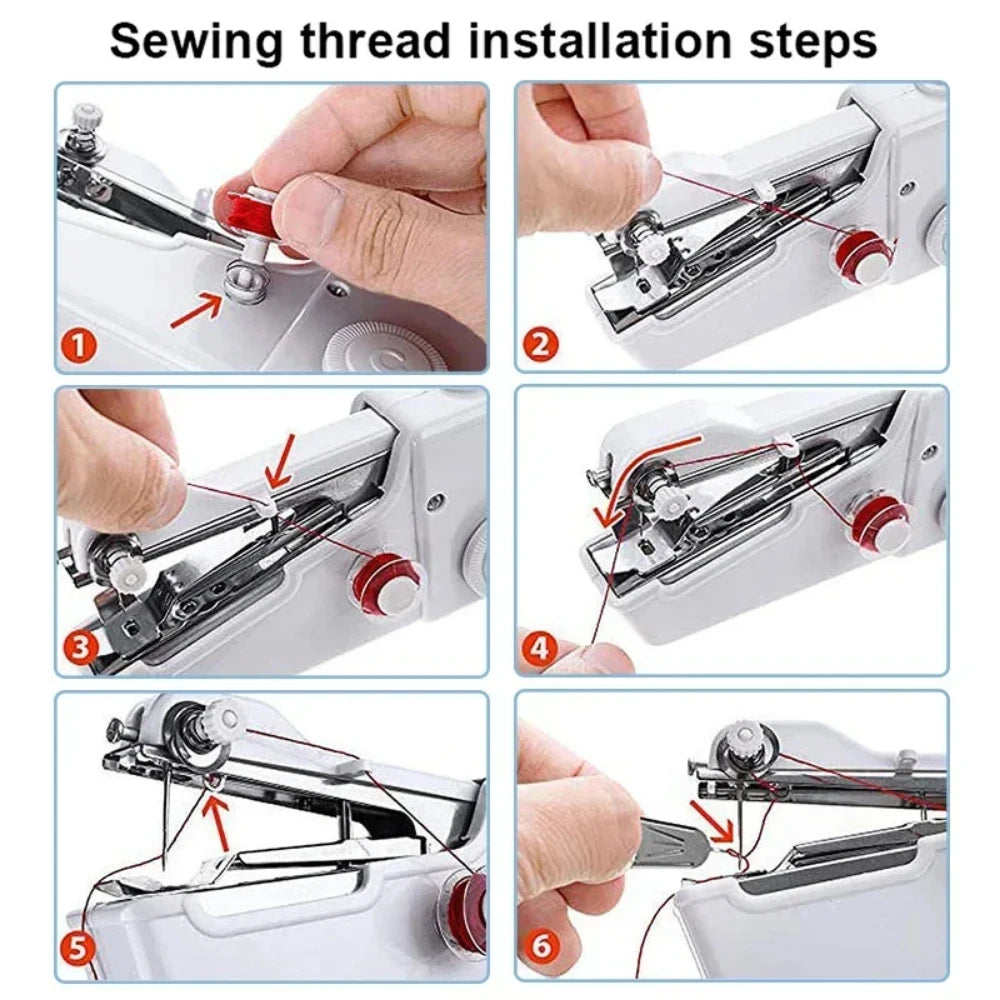 Sewing thread installation steps

1

2

3

4

5

6