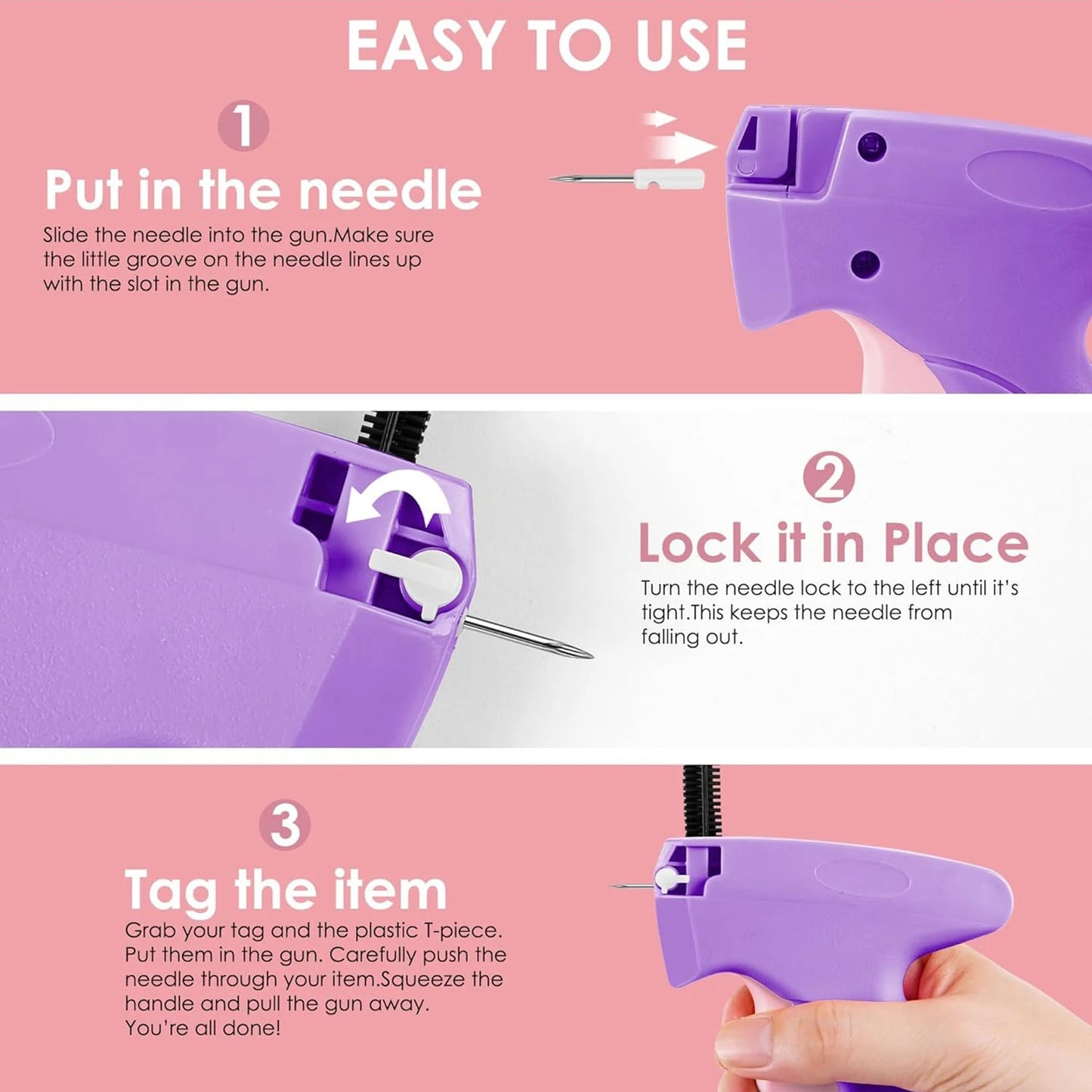 EASY TO USE

1

Put in the needle

Slide the needle into the gun.Make sure the little groove on the needle lines up with the slot in the gun.

2

Lock it in Place

Turn the needle lock to the left until it's tight.This keeps the needle from falling out.

3

Tag the item

Grab your tag and the plastic T-piece. Put them in the gun. Carefully push the needle through your item.Squeeze the handle and pull the gun away. You're all done!