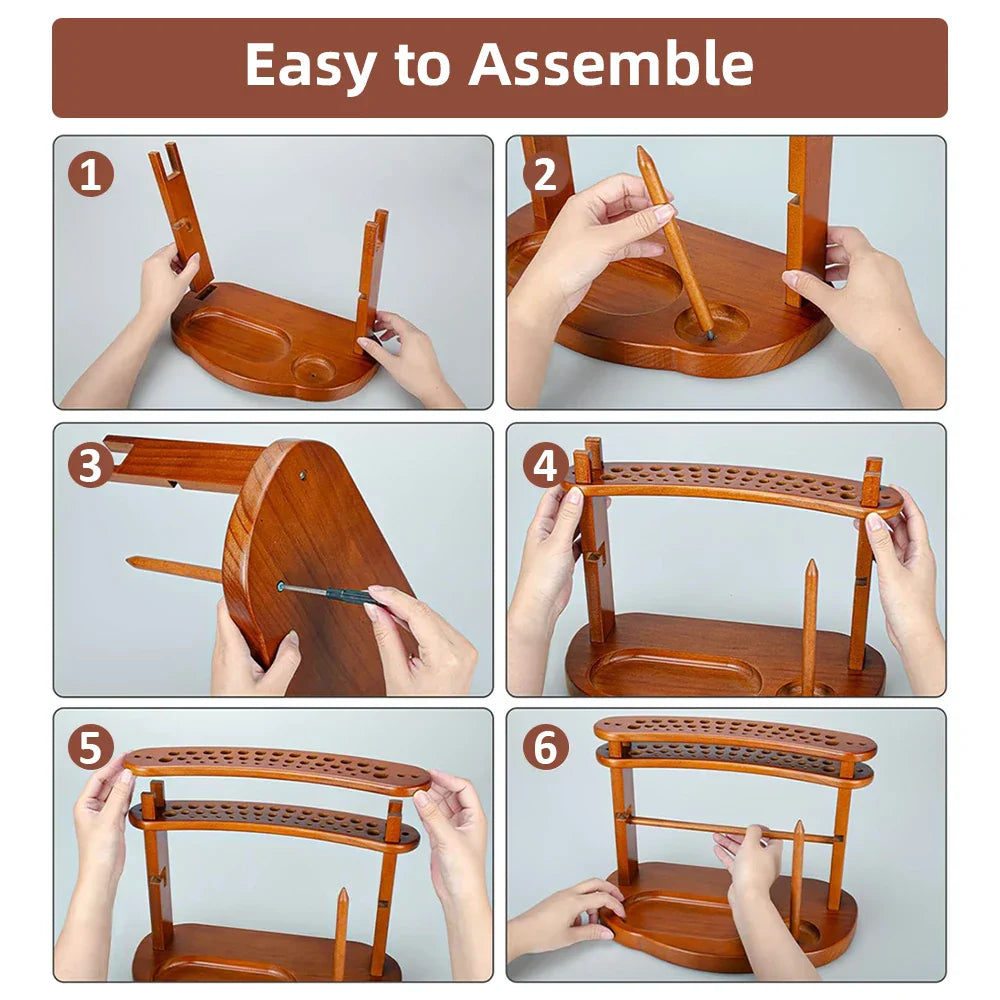 Easy to Assemble

1

2

3

4

5

6